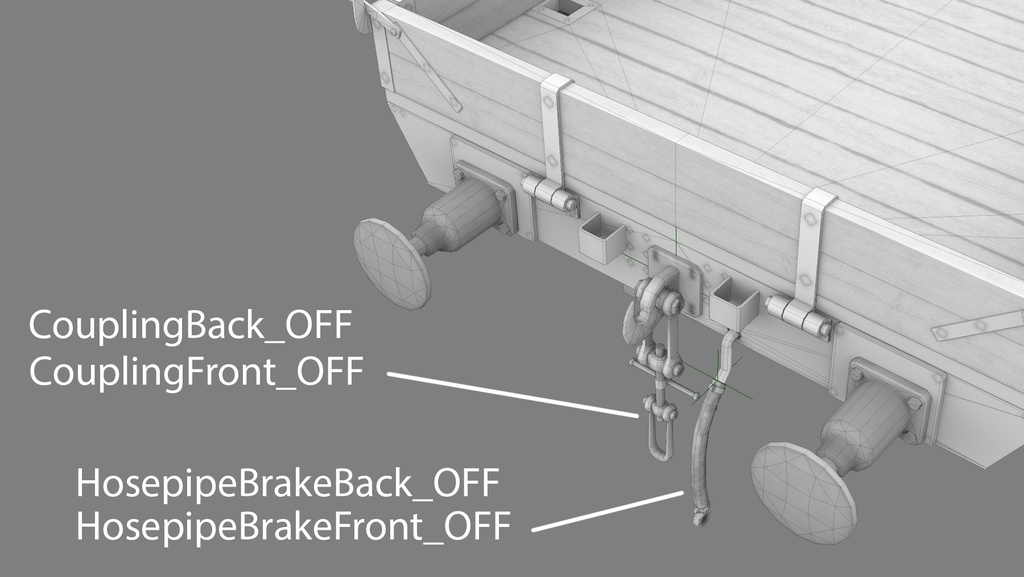 CouplingBack_OFF
CouplingFront_OFF

HosepipeBrakeBack_OFF
HosepipeBrakeFront_OFF